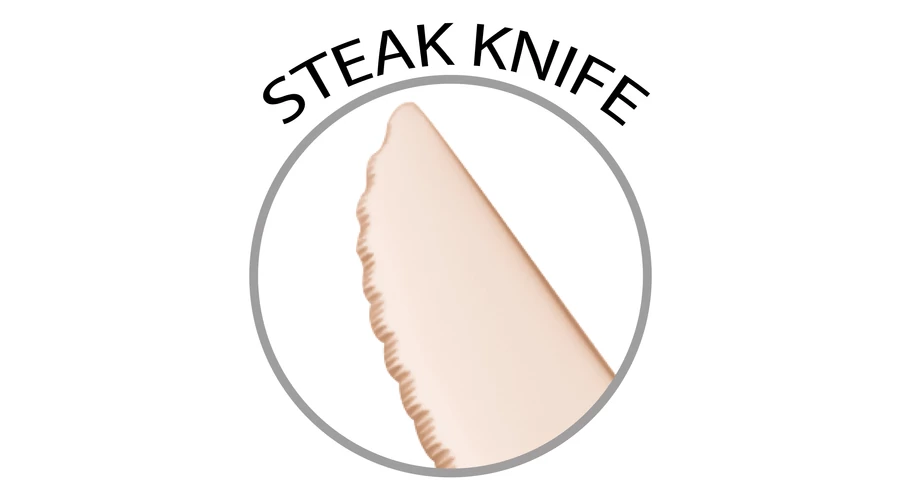 STEAK KNIFE